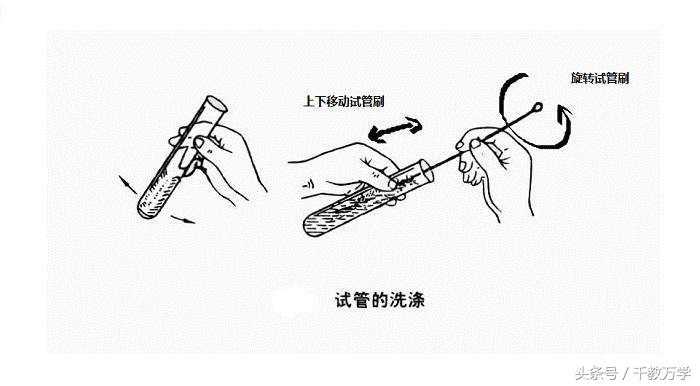 上下移动试管刷

旋转试管刷

试管的洗涤

头条号 / 千教万学